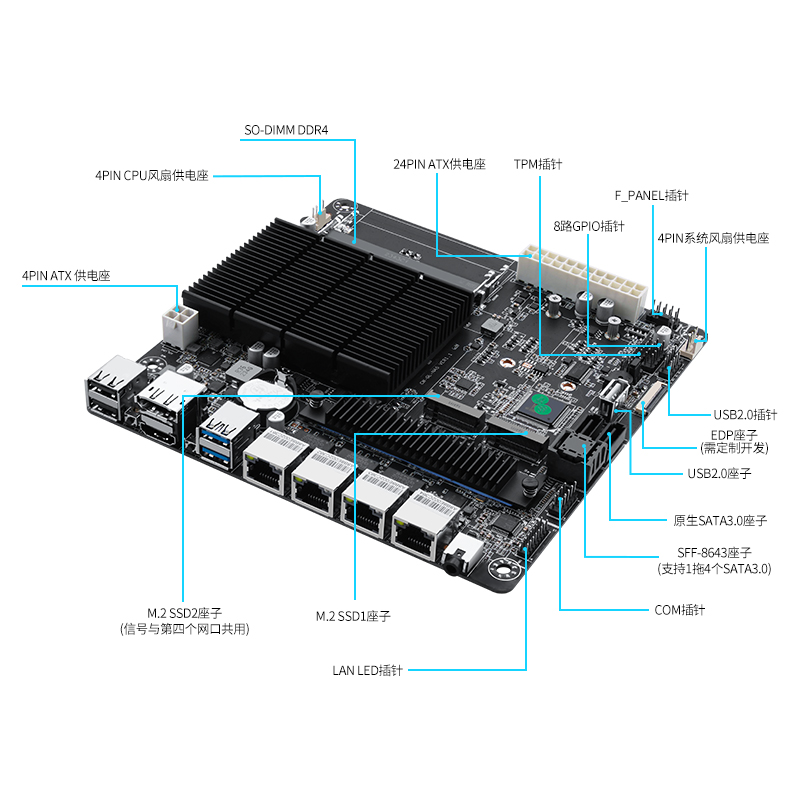 SO-DIMM DDR4

4PIN CPU风扇供电座

24PIN ATX供电座

TPM插针

F_PANEL插针

8路GPIO插针

4PIN系统风扇供电座

4PIN ATX 供电座

USB2.0插针

EDP座子
(需定制开发)

USB2.0座子

原生SATA3.0座子

SFF-8643座子
(支持1拖4个SATA3.0)

COM插针

M.2 SSD2座子
(信号与第四个网口共用)

M.2 SSD1座子

LAN LED插针