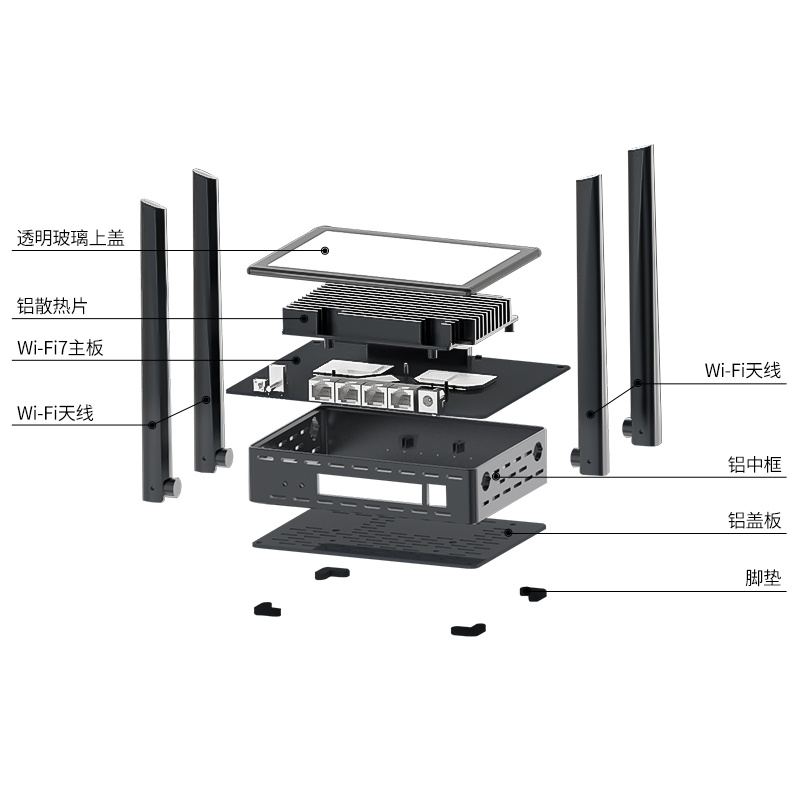 透明玻璃上盖

铝散热片

Wi-Fi7主板

Wi-Fi天线

Wi-Fi天线

铝中框

铝盖板

脚垫