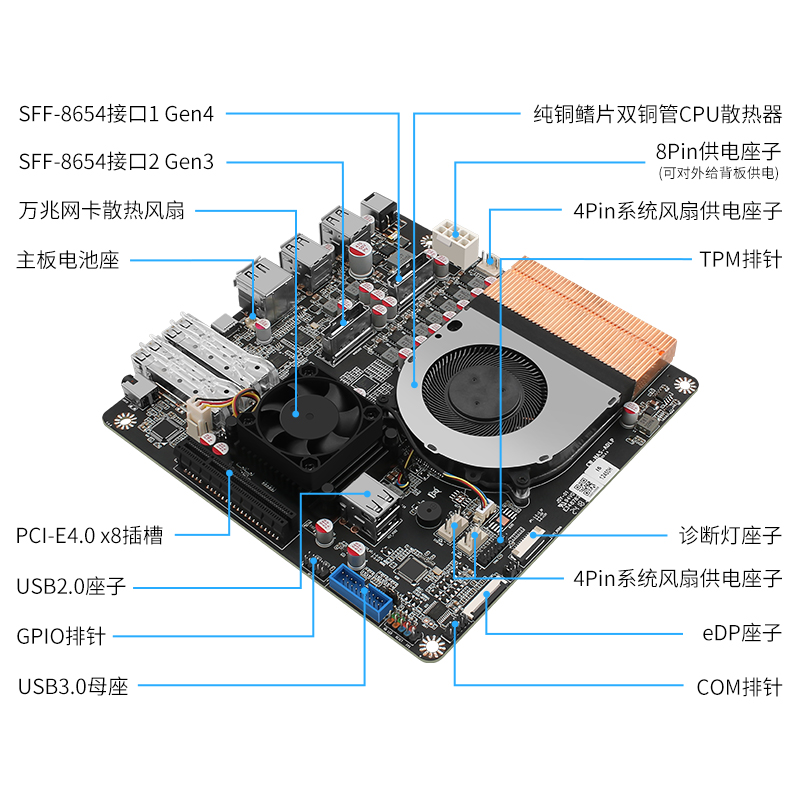 SFF-8654接口1 Gen4

SFF-8654接口2 Gen3

万兆网卡散热风扇

主板电池座

PCI-E4.0 x8插槽

USB2.0座子

GPIO排针

USB3.0母座

纯铜鳍片双铜管CPU散热器

8Pin供电座子
(可对外给背板供电)

4Pin系统风扇供电座子

TPM排针

诊断灯座子

4Pin系统风扇供电座子

eDP座子

COM排针